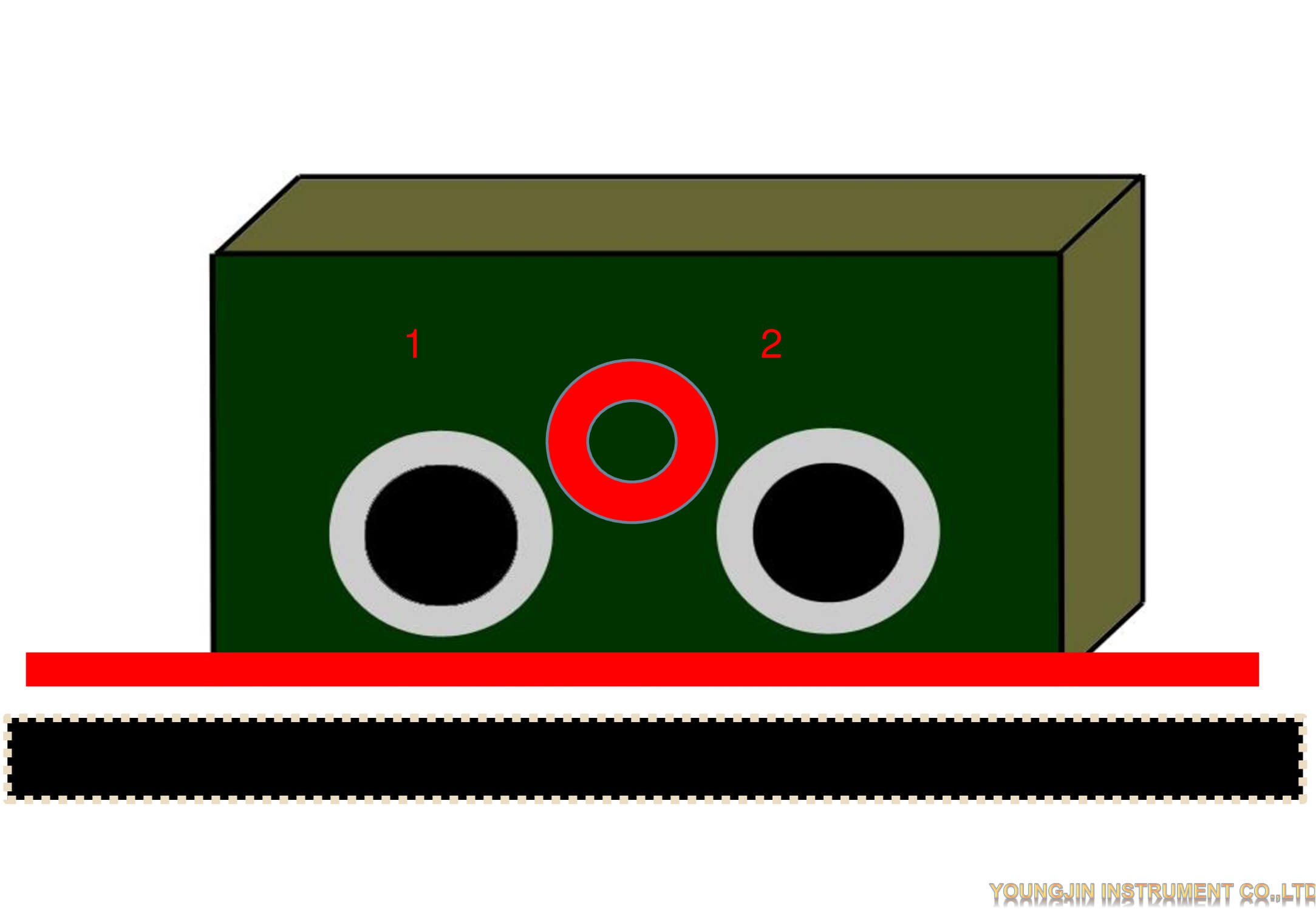 1

2

YOUNGJIN INSTRUMENT CO.,LTD