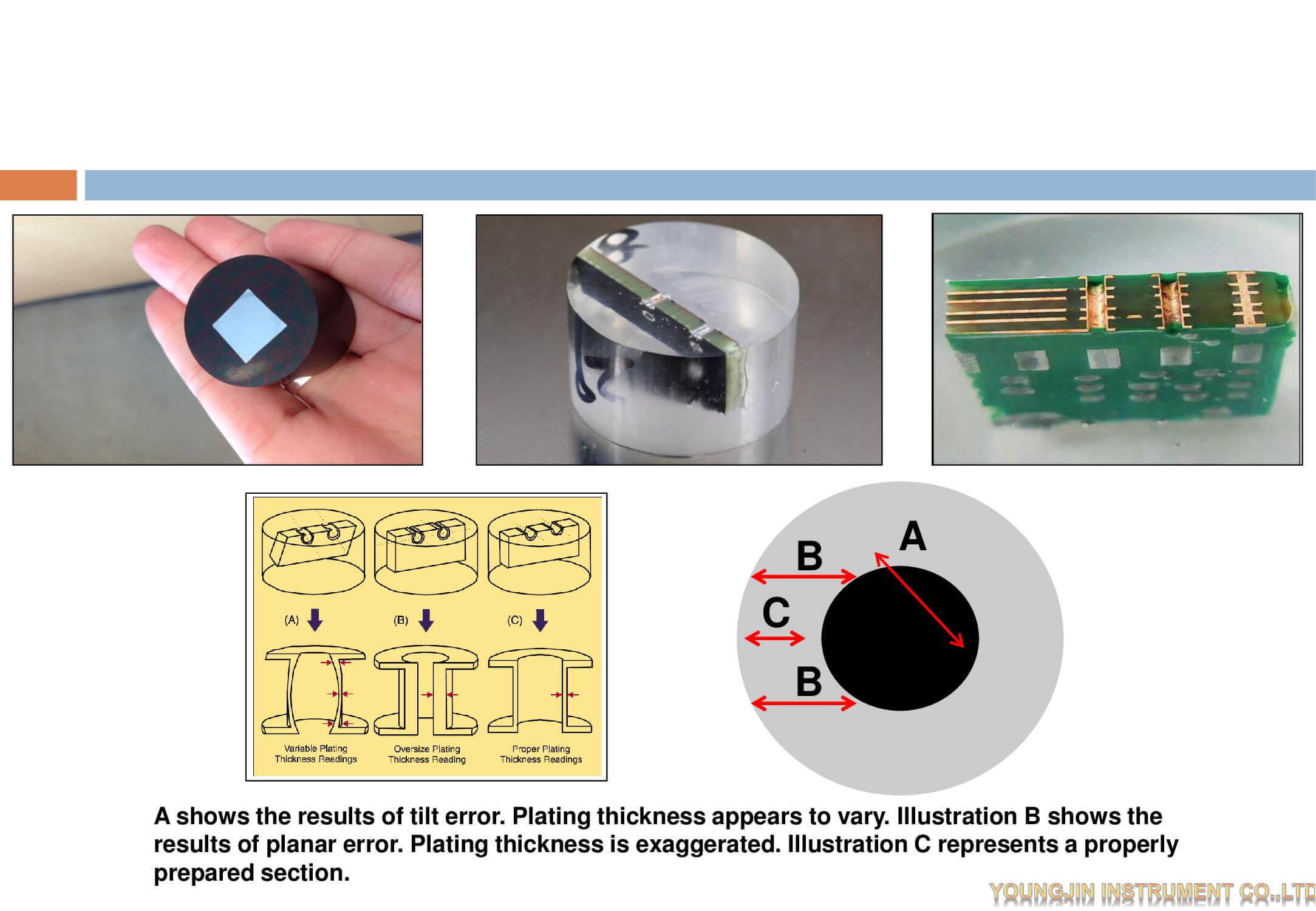 (A)

(B)

(C)

Variable Plating Thickness Readings

Oversize Plating Thickness Reading

Proper Plating Thickness Readings

A

B

C

B

A shows the results of tilt error. Plating thickness appears to vary. Illustration B shows the results of planar error. Plating thickness is exaggerated. Illustration C represents a properly prepared section.

YOUNGJIN INSTRUMENT CO.,LTD